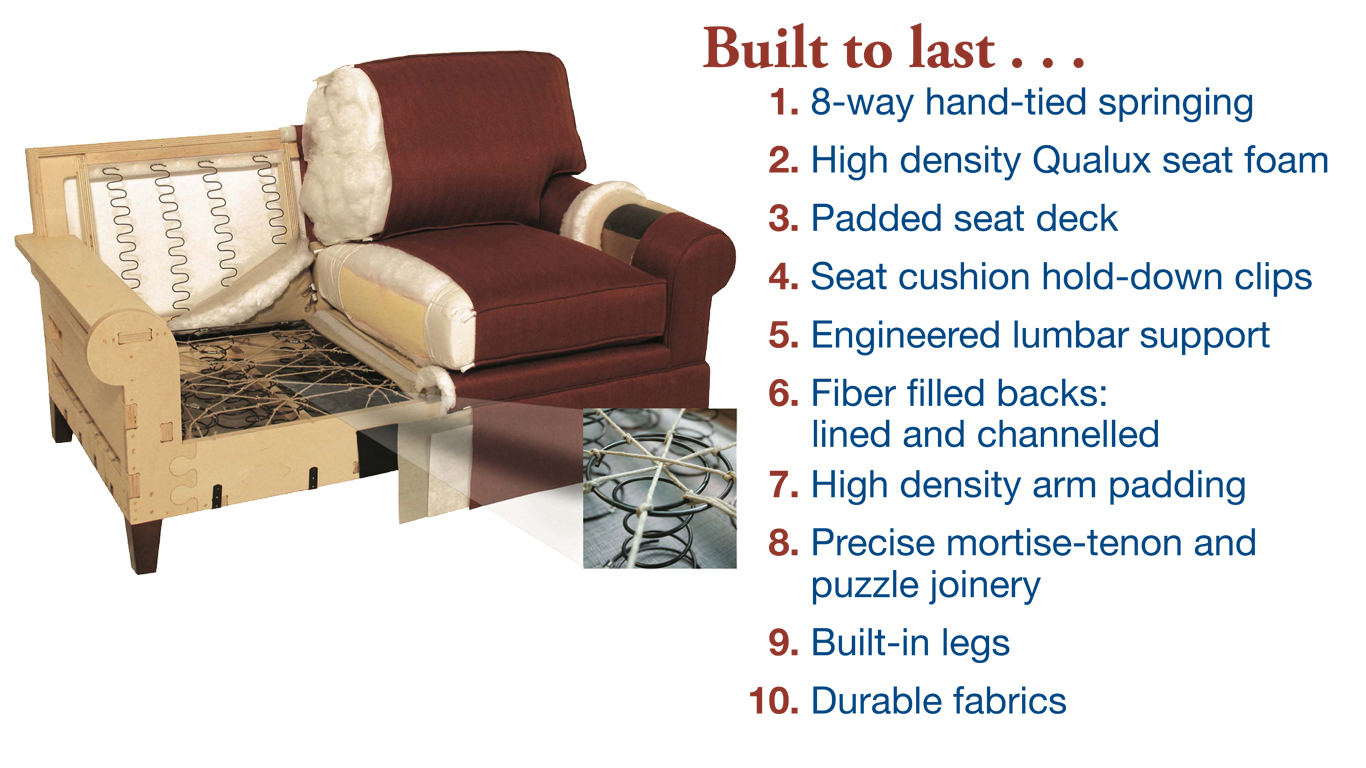 Built to last . . .

1. 8-way hand-tied springing
2. High density Qualux seat foam
3. Padded seat deck
4. Seat cushion hold-down clips
5. Engineered lumbar support
6. Fiber filled backs: lined and channelled
7. High density arm padding
8. Precise mortise-tenon and puzzle joinery
9. Built-in legs
10. Durable fabrics